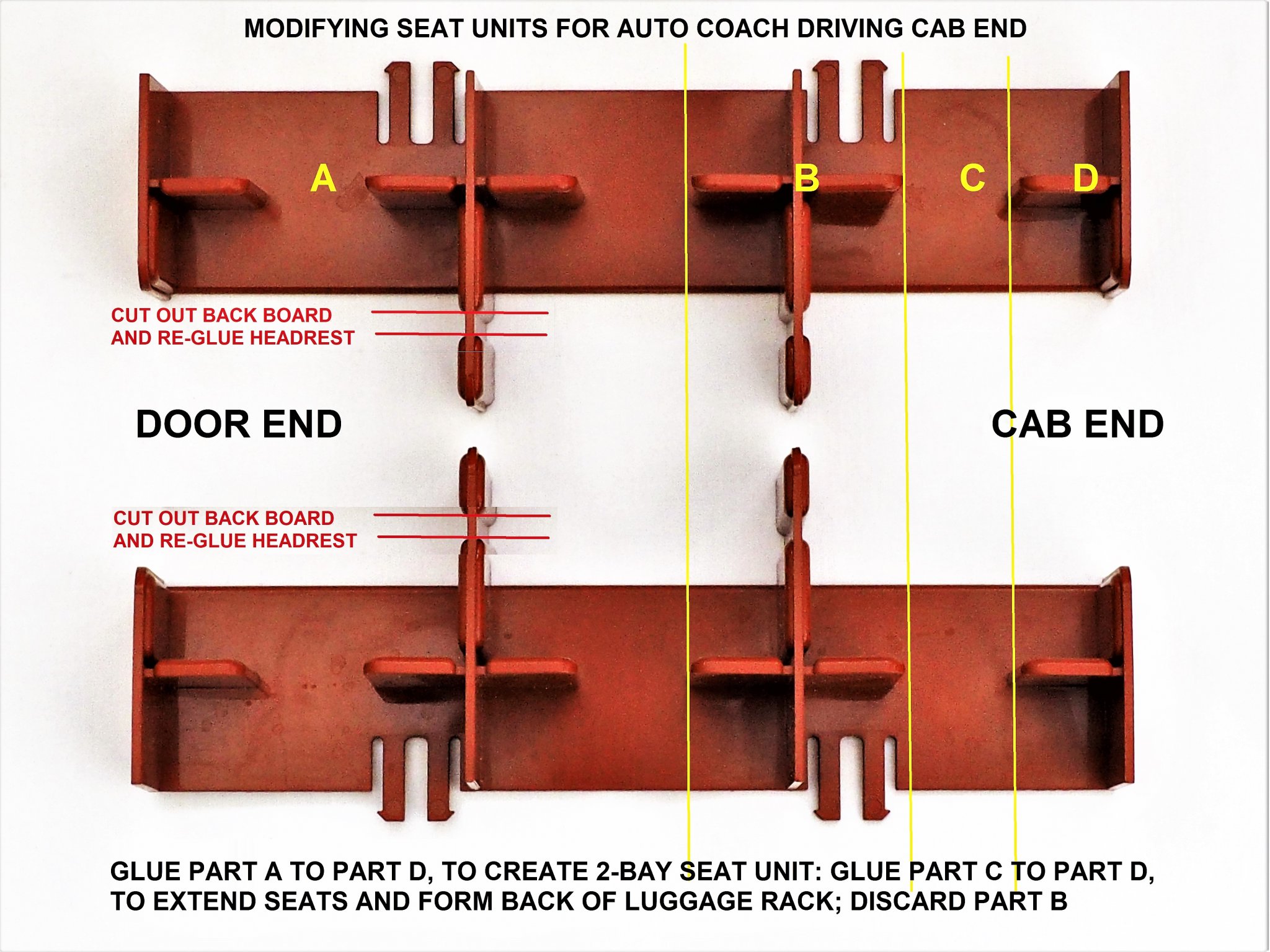 MODIFYING SEAT UNITS FOR AUTO COACH DRIVING CAB END

A

B

C

D

CUT OUT BACK BOARD AND RE-GLUE HEADREST

DOOR END

CAB END

CUT OUT BACK BOARD AND RE-GLUE HEADREST

GLUE PART A TO PART D, TO CREATE 2-BAY SEAT UNIT: GLUE PART C TO PART D, TO EXTEND SEATS AND FORM BACK OF LUGGAGE RACK; DISCARD PART B